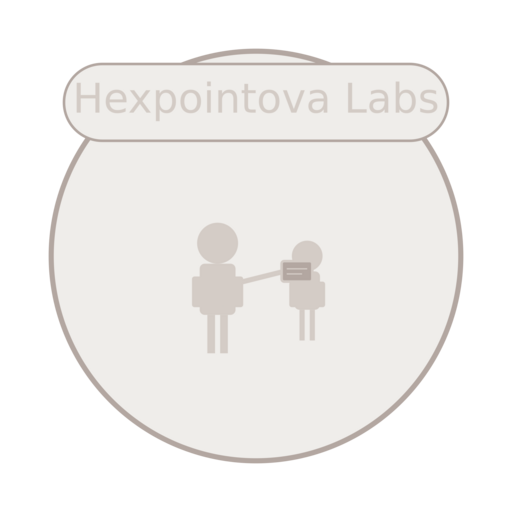 Hexpointova Labs